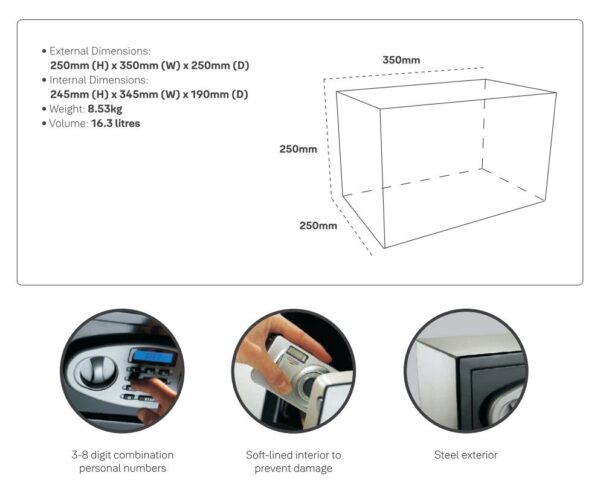 • External Dimensions:
250mm (H) x 350mm (W) x 250mm (D)
• Internal Dimensions:
245mm (H) x 345mm (W) x 190mm (D)
• Weight: 8.53kg
• Volume: 16.3 litres

350mm

250mm

250mm

3-8 digit combination personal numbers

Soft-lined interior to prevent damage

Steel exterior